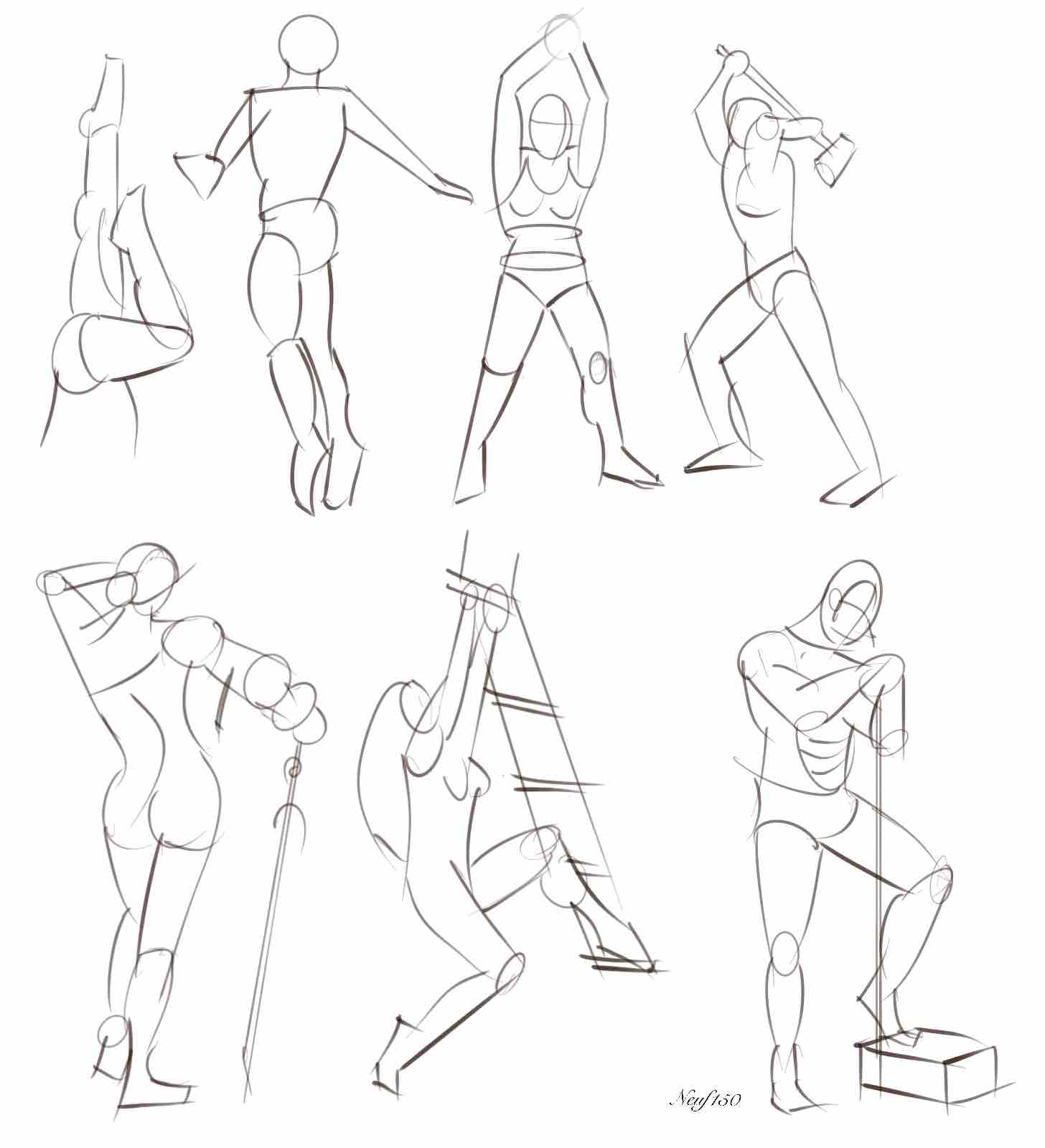 Neuf150