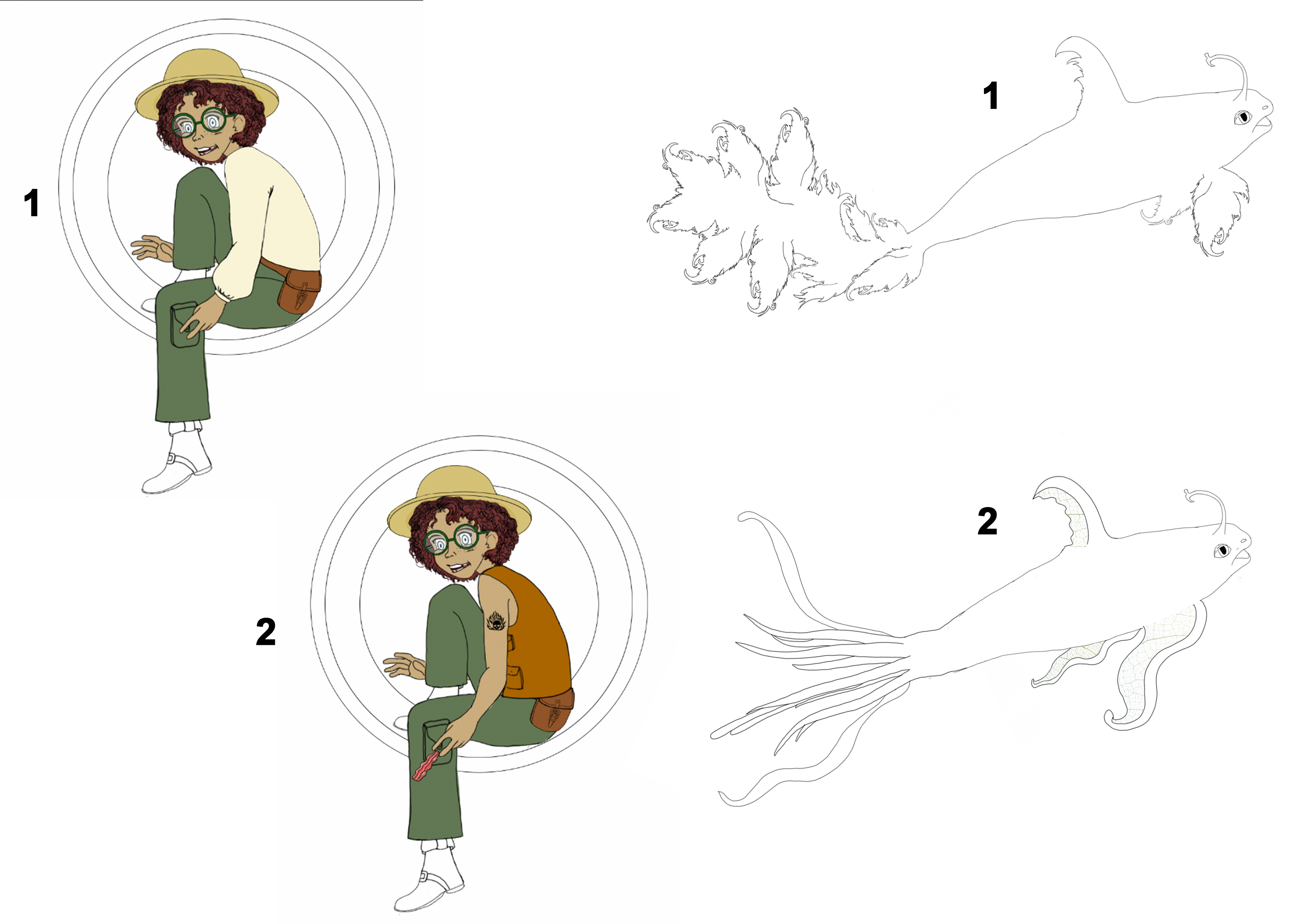 1

1

2

2