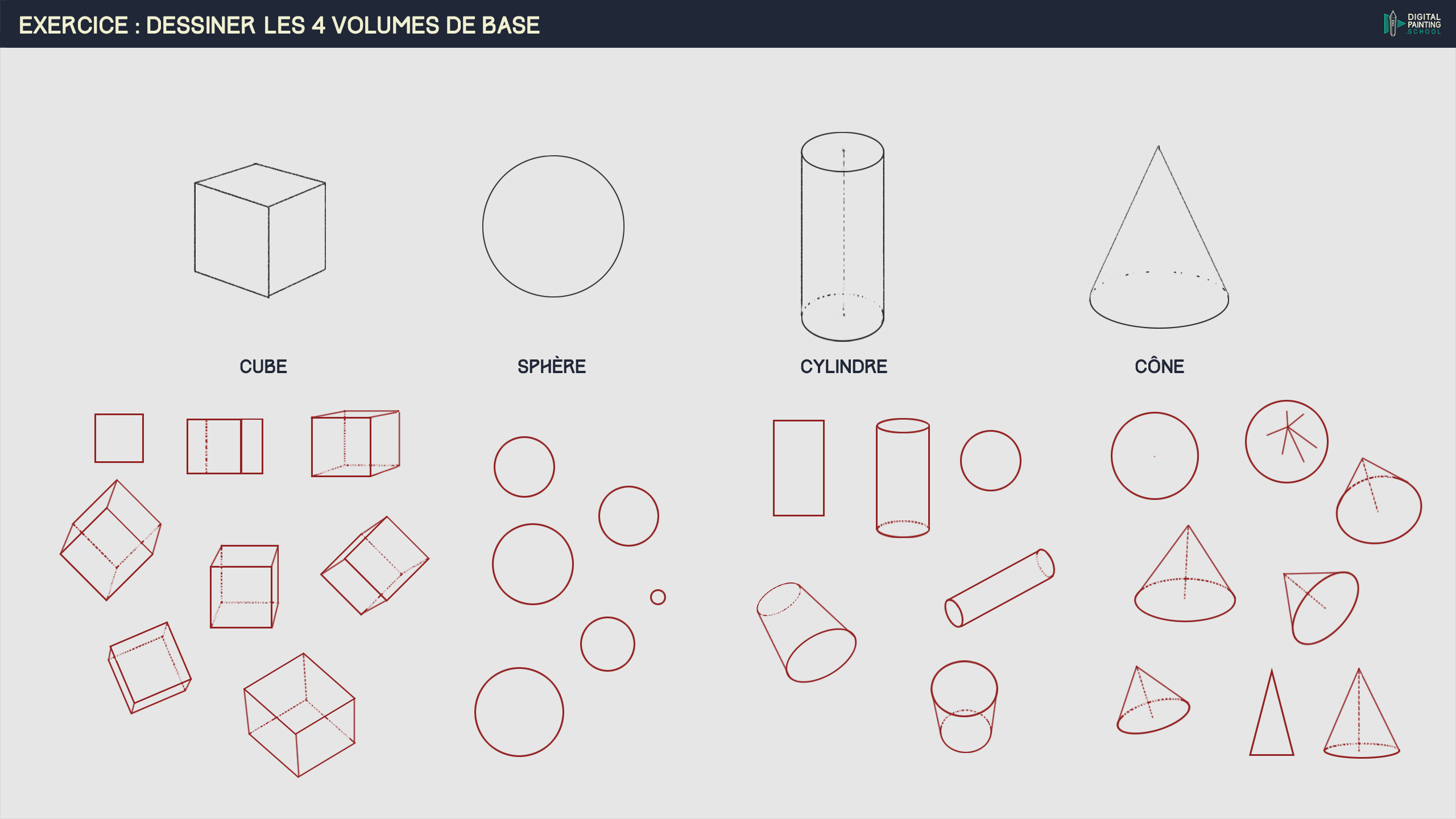 EXERCICE : DESSINER LES 4 VOLUMES DE BASE

DIGITAL PAINTING .SCHOOL

CUBE

SPHÈRE

CYLINDRE

CÔNE