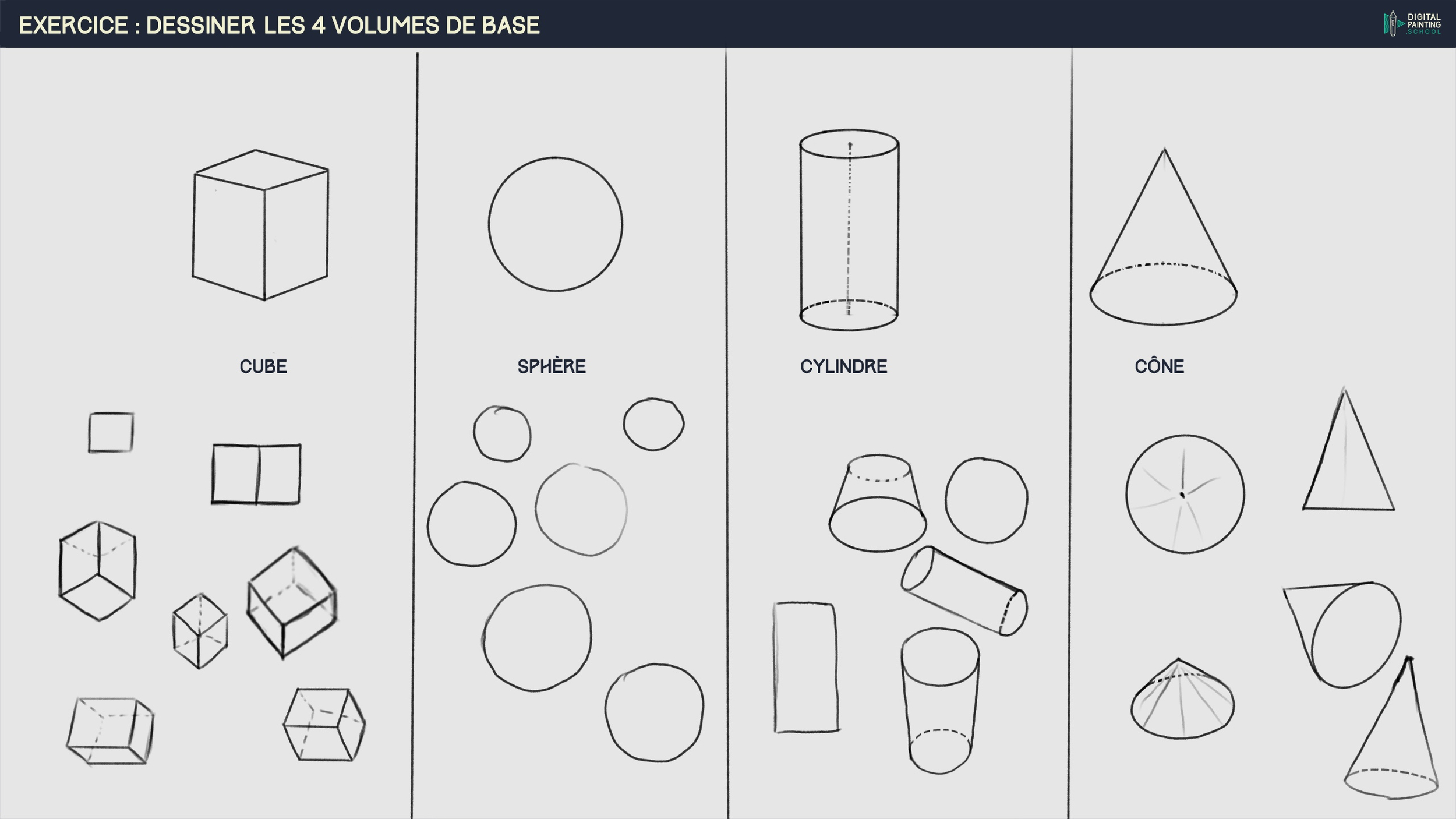 EXERCICE : DESSINER LES 4 VOLUMES DE BASE

DIGITAL PAINTING .SCHOOL

CUBE

SPHÈRE

CYLINDRE

CÔNE