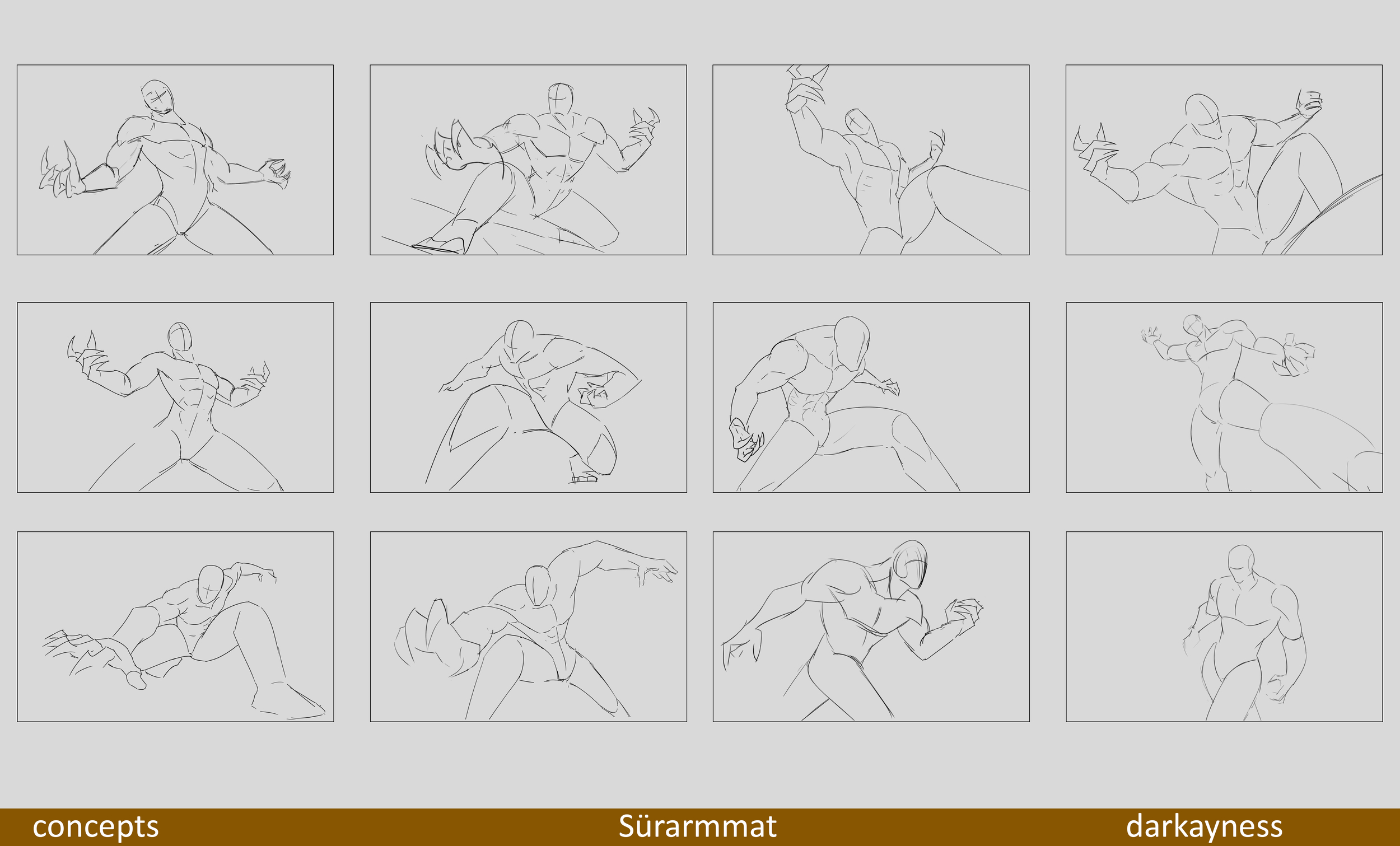 concepts Sürarmmat darkayness