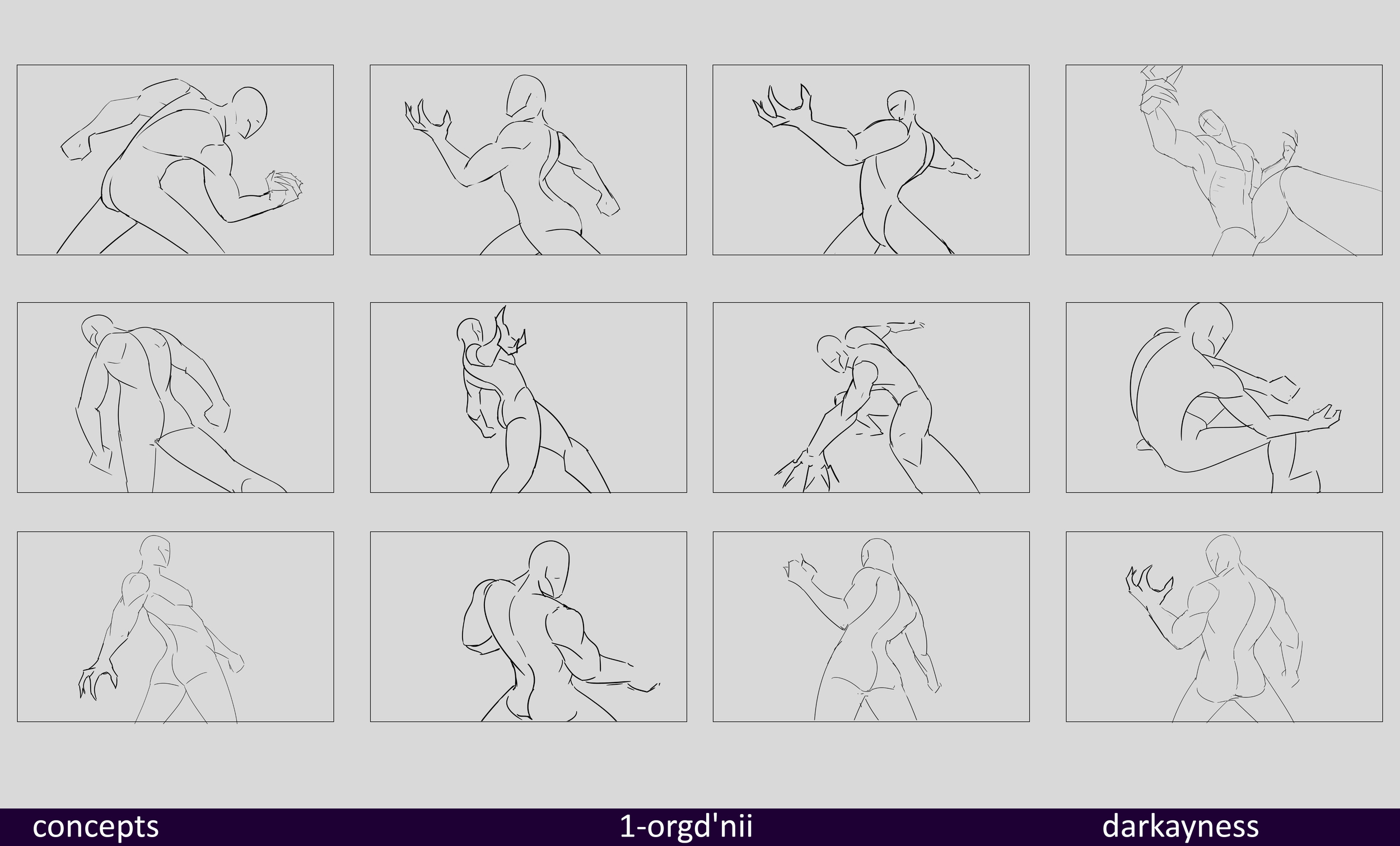 concepts

1-orgd'nii

darkayness