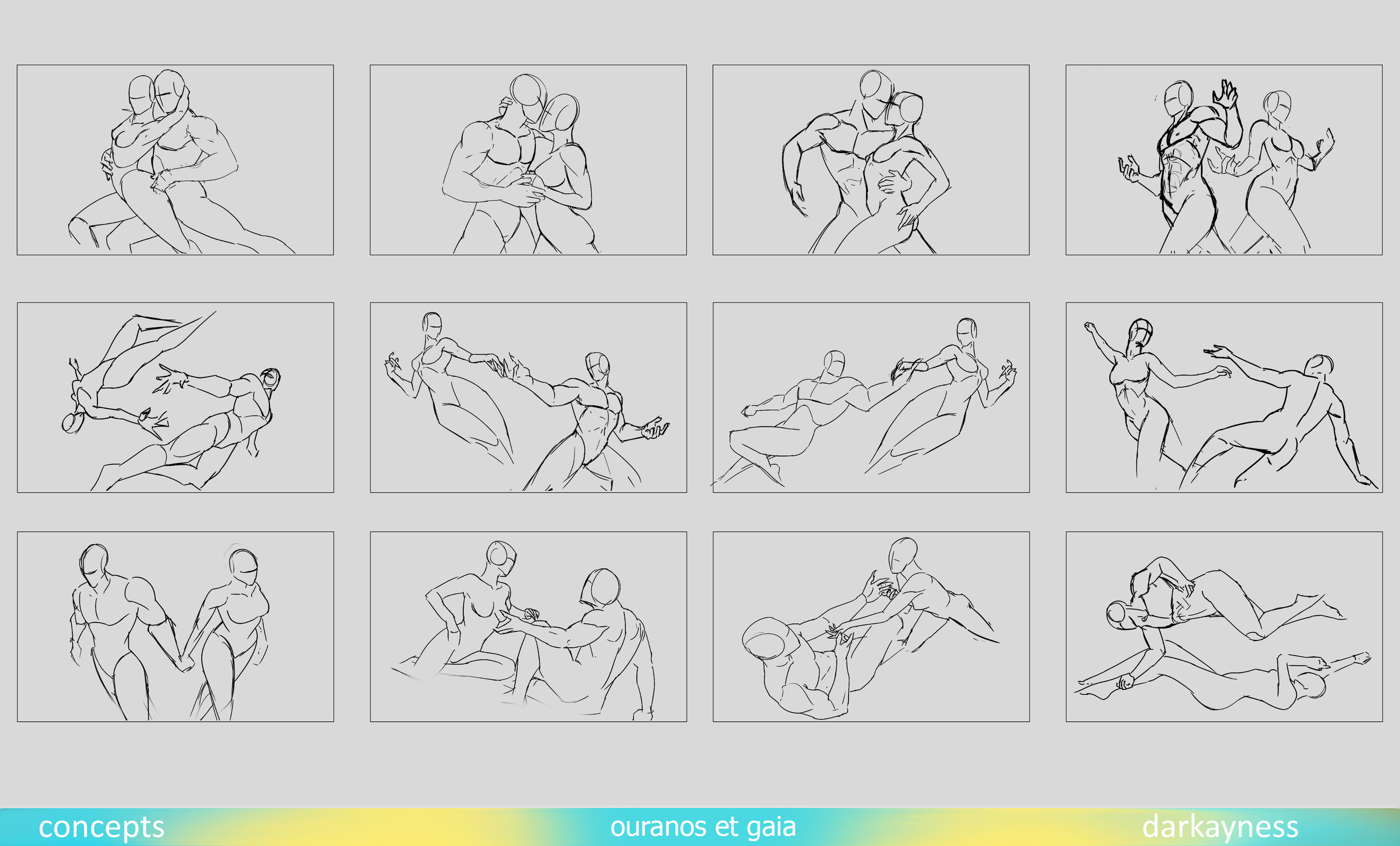 concepts ouranos et gaia darkayness