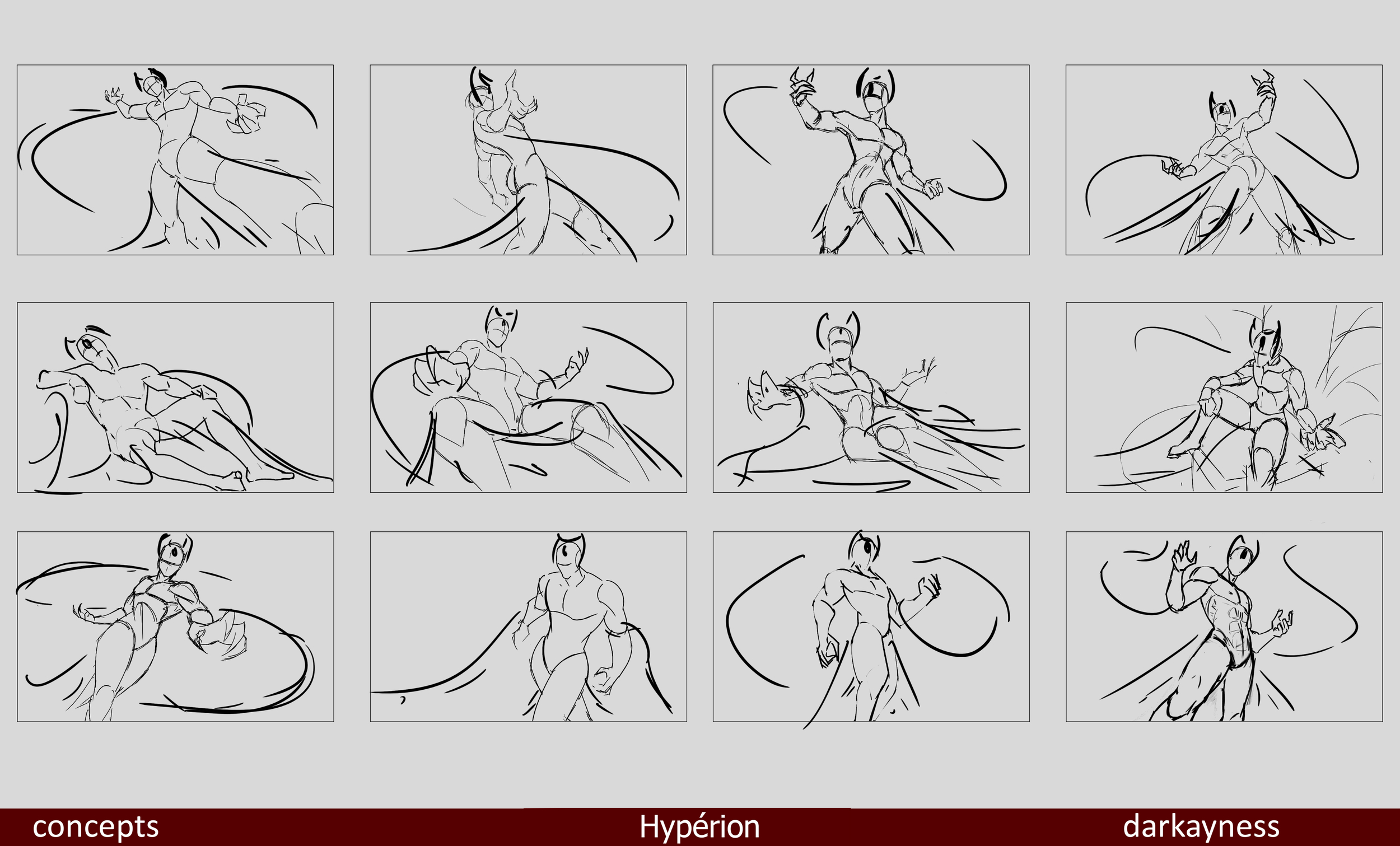 concepts Hypérion darkayness