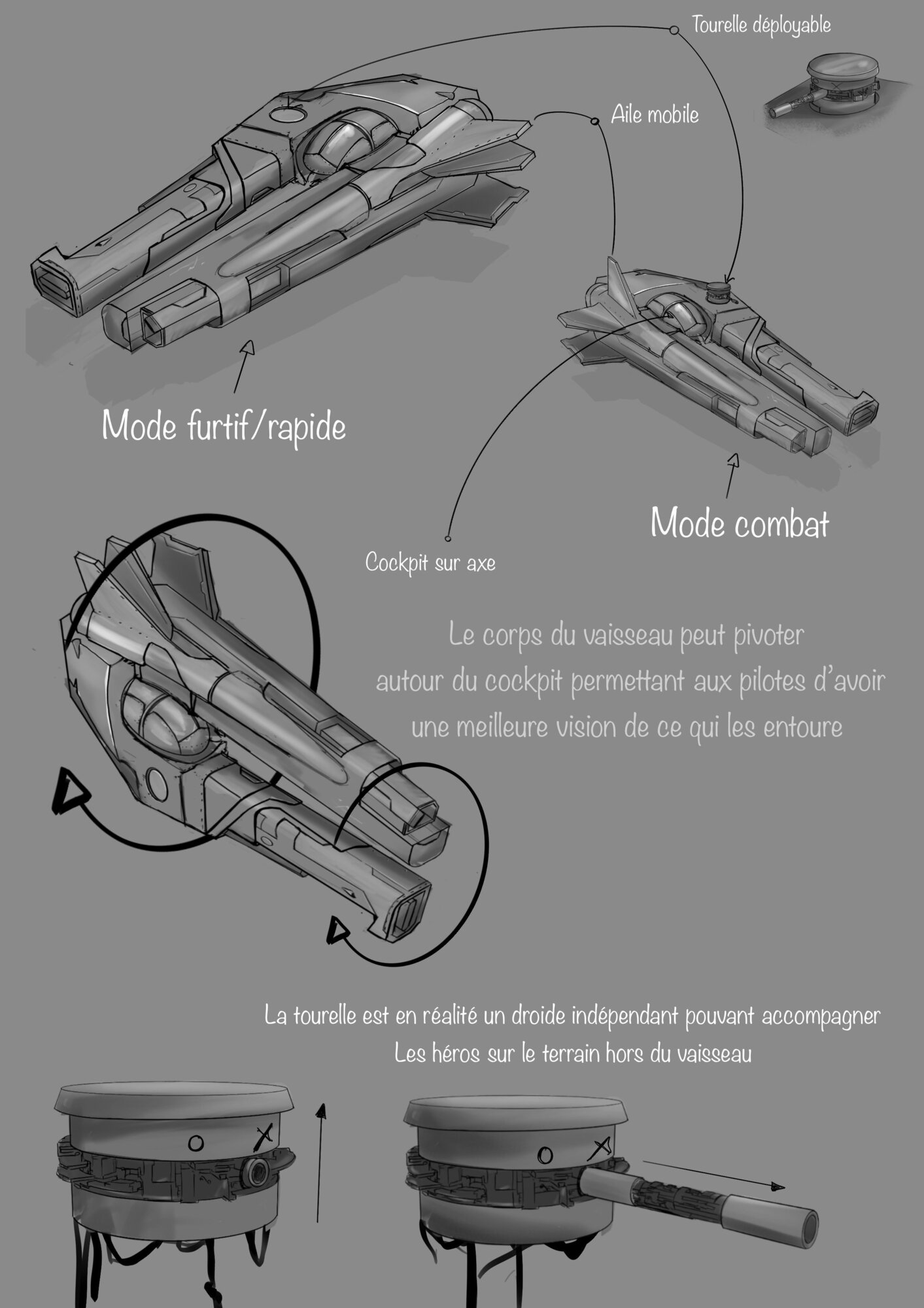 Tourelle déployable

Aile mobile

Mode furtif/rapide

Mode combat

Cockpit sur axe

Le corps du vaisseau peut pivoter autour du cockpit permettant aux pilotes d'avoir une meilleure vision de ce qui les entoure

La tourelle est en réalité un droide indépendant pouvant accompagner Les héros sur le terrain hors du vaisseau