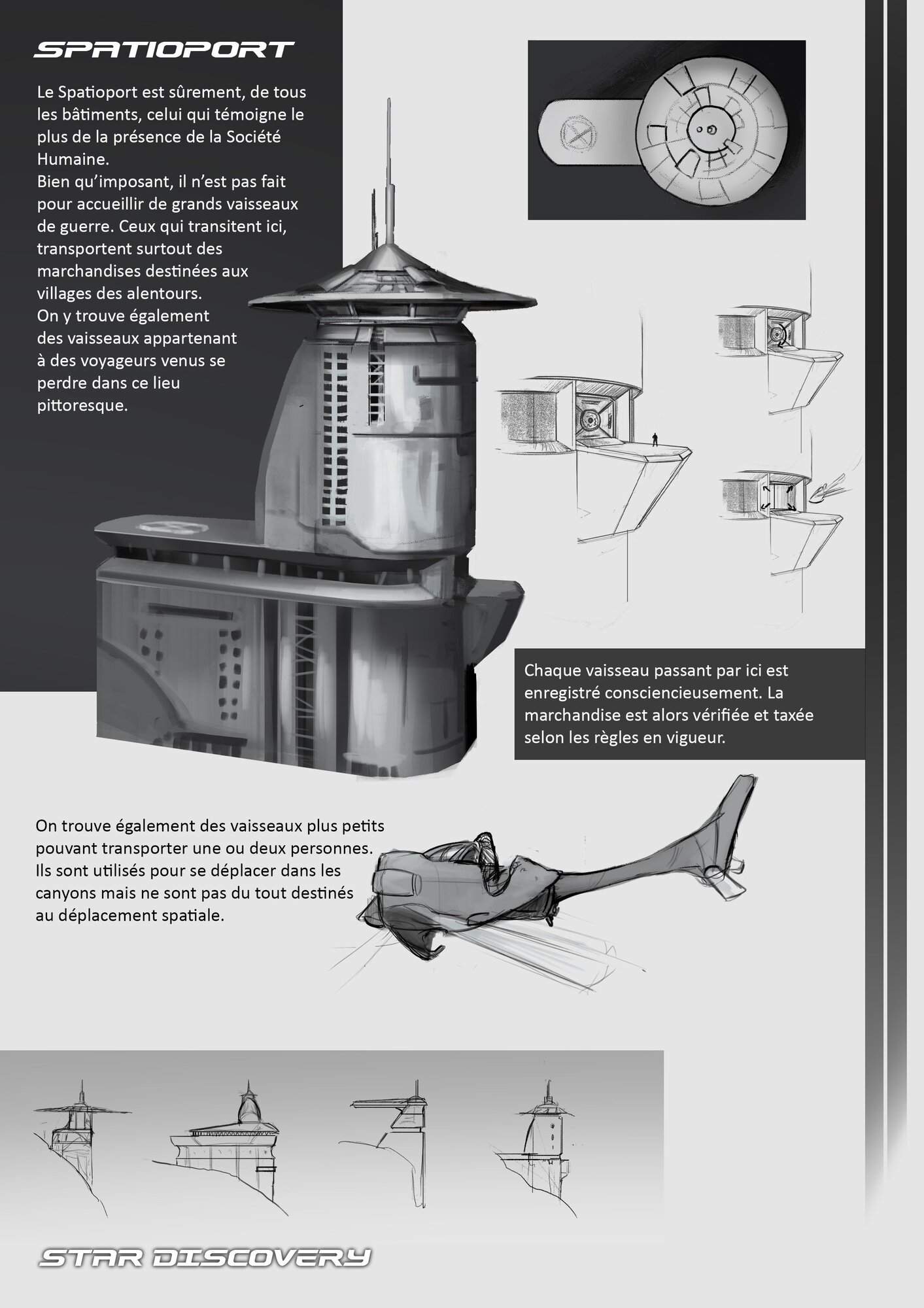 SPATIOPORT

Le Spatioport est sûrement, de tous les bâtiments, celui qui témoigne le plus de la présence de la Société Humaine.
Bien qu'imposant, il n'est pas fait pour accueillir de grands vaisseaux de guerre. Ceux qui transitent ici, transportent surtout des marchandises destinées aux villages des alentours.
On y trouve également des vaisseaux appartenant à des voyageurs venus se perdre dans ce lieu pittoresque.

Chaque vaisseau passant par ici est enregistré consciencieusement. La marchandise est alors vérifiée et taxée selon les règles en vigueur.

On trouve également des vaisseaux plus petits pouvant transporter une ou deux personnes. Ils sont utilisés pour se déplacer dans les canyons mais ne sont pas du tout destinés au déplacement spatiale.

STAR DISCOVERY