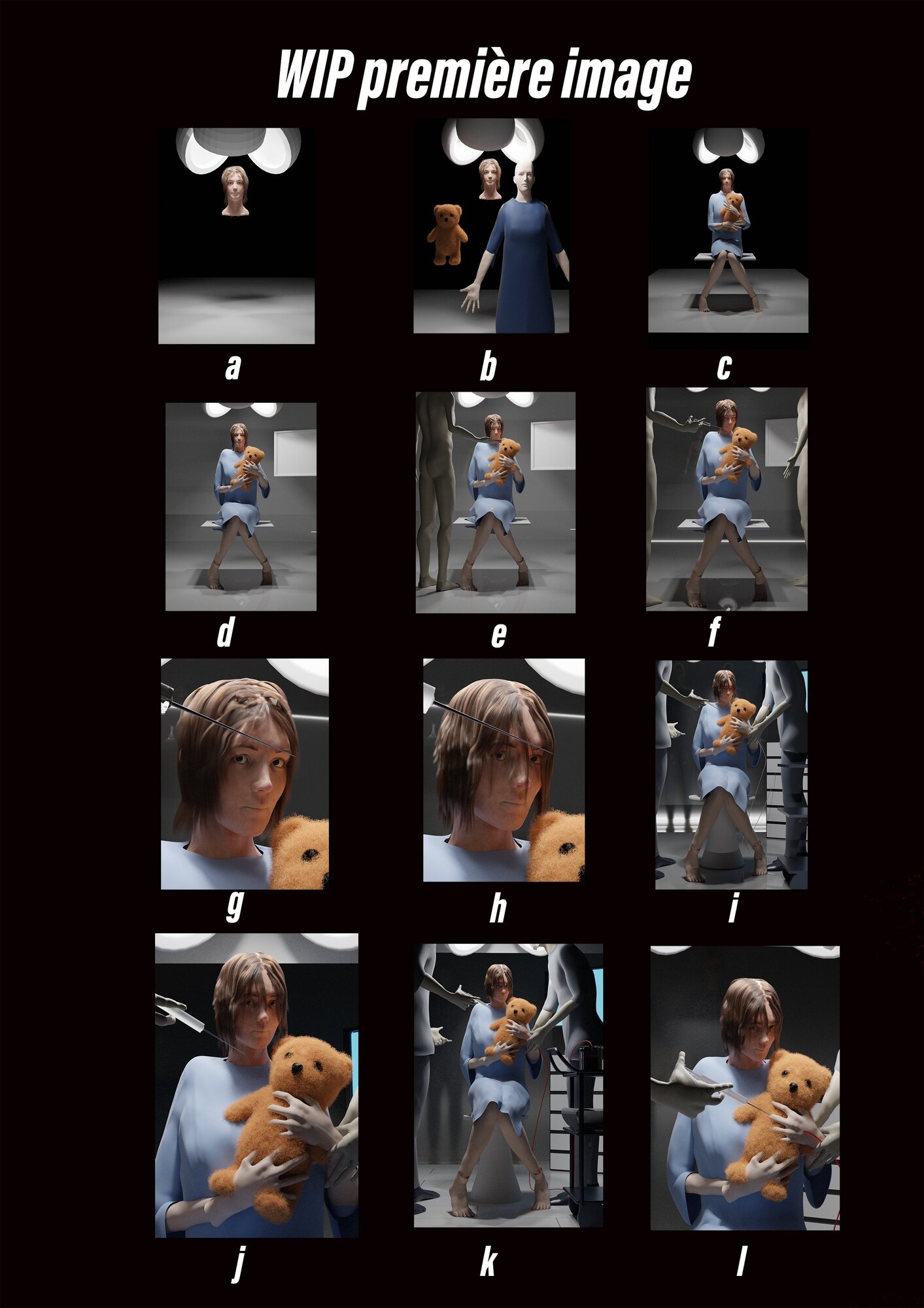 WIP première image

a

b

c

d

e

f

g

h

i

j

k

l