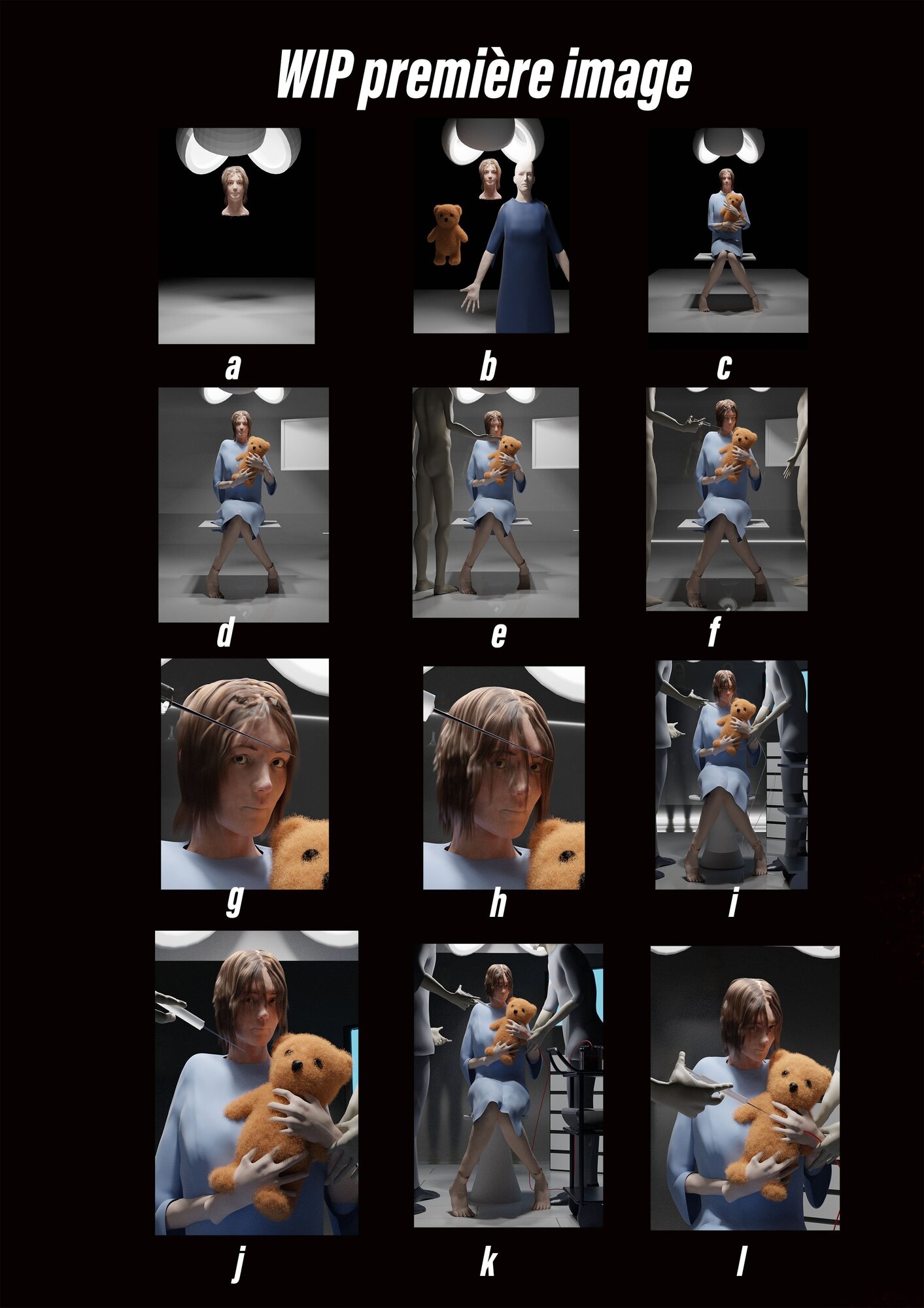 WIP première image

a

b

c

d

e

f

g

h

i

j

k

l