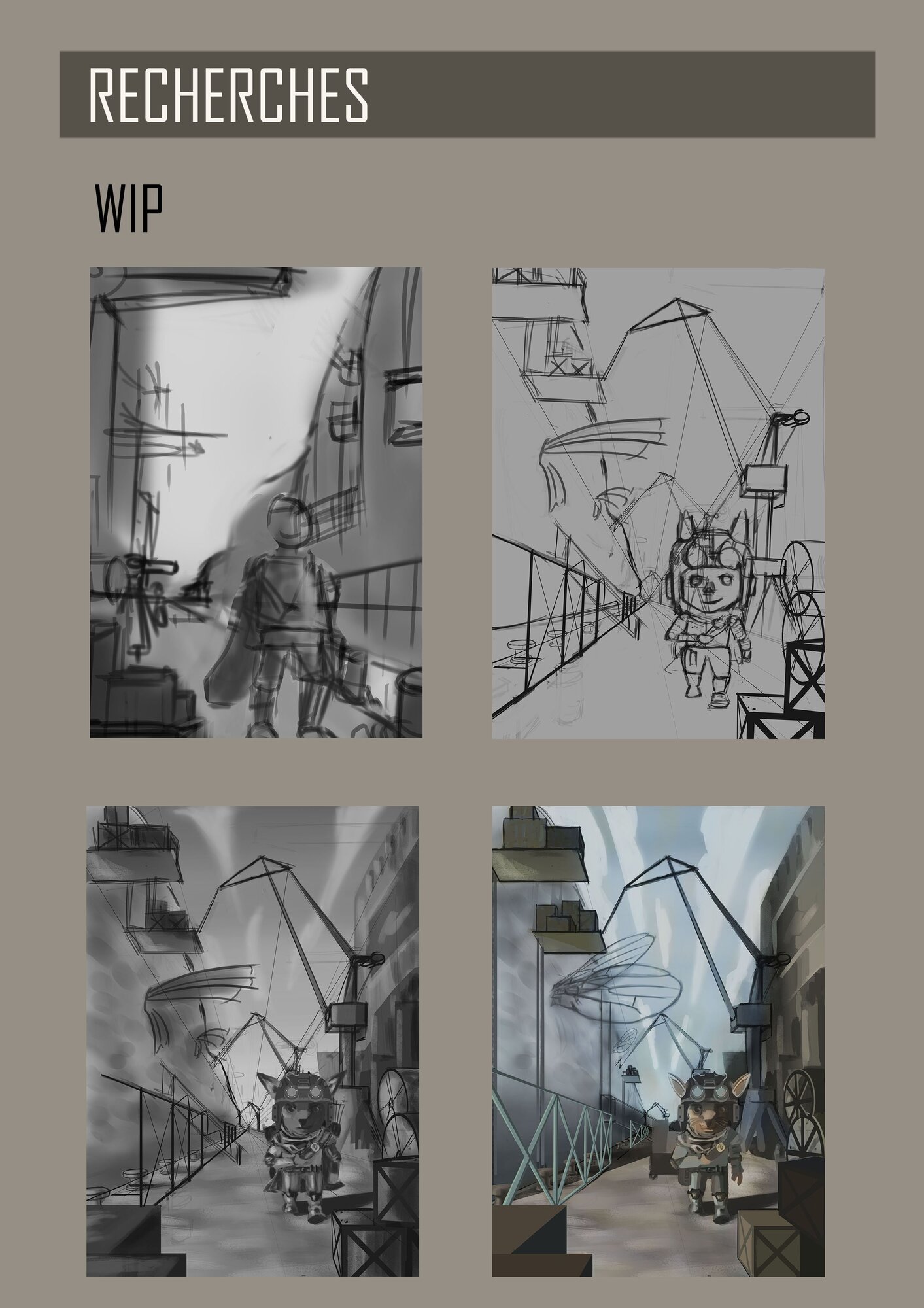 RECHERCHES

WIP