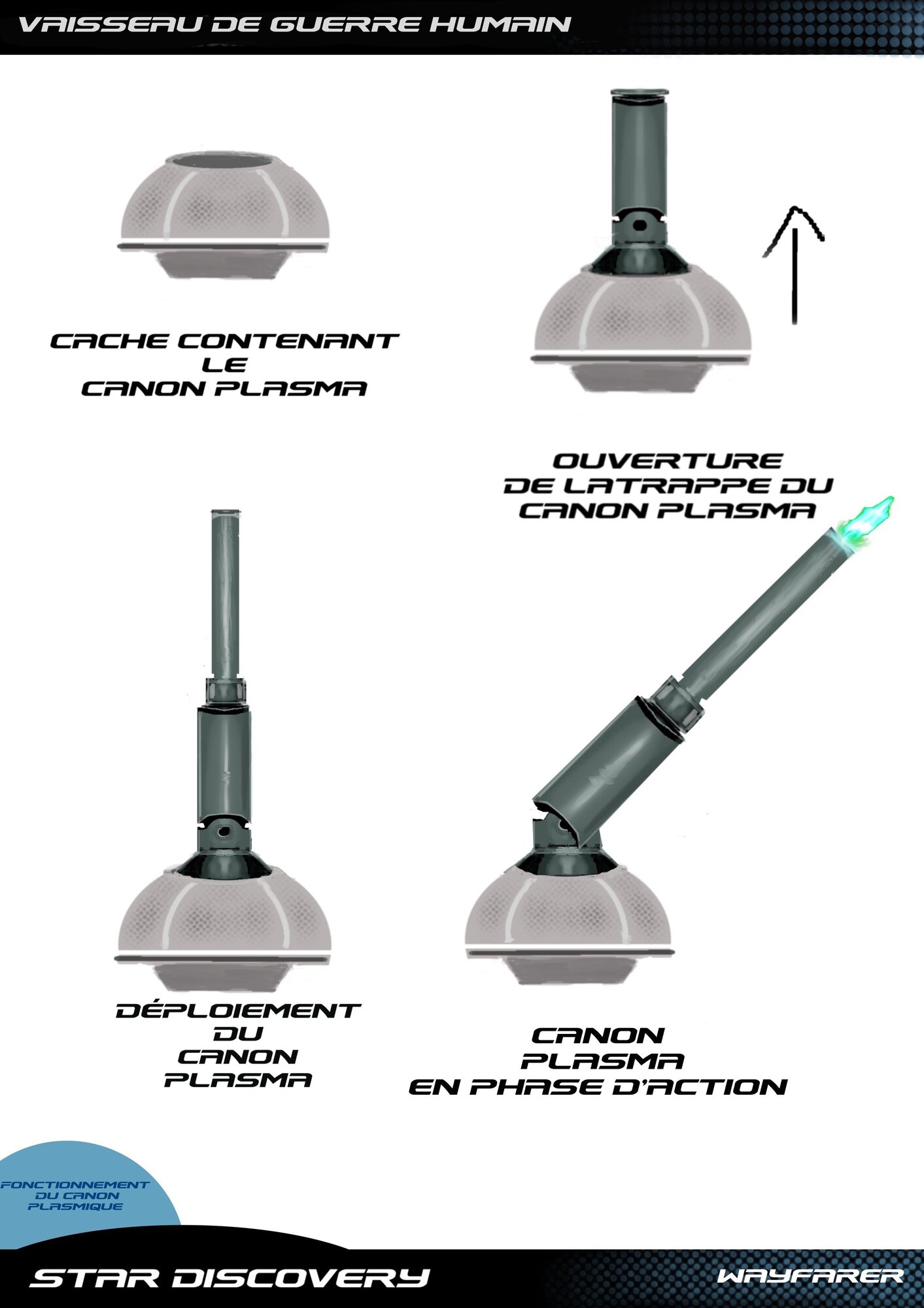 VAISSEAU DE GUERRE HUMAIN

CACHE CONTENANT LE CANON PLASMA

OUVERTURE DE LATRAPPE DU CANON PLASMA

DÉPLOIEMENT DU CANON PLASMA

CANON PLASMA EN PHASE D'ACTION

FONCTIONNEMENT DU CANON PLASMIQUE

STAR DISCOVERY

WAYFARER