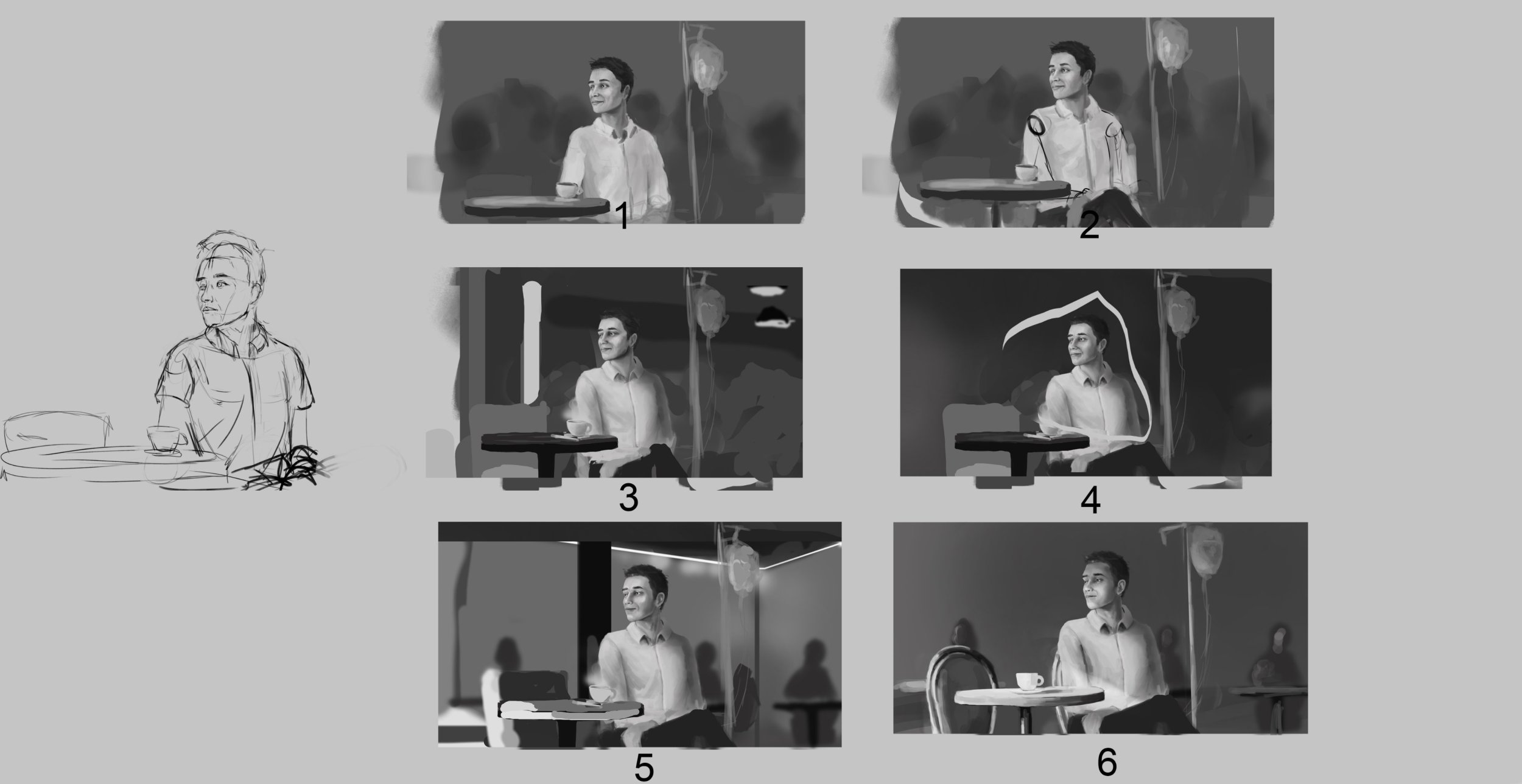 1

2

3

4

5

6