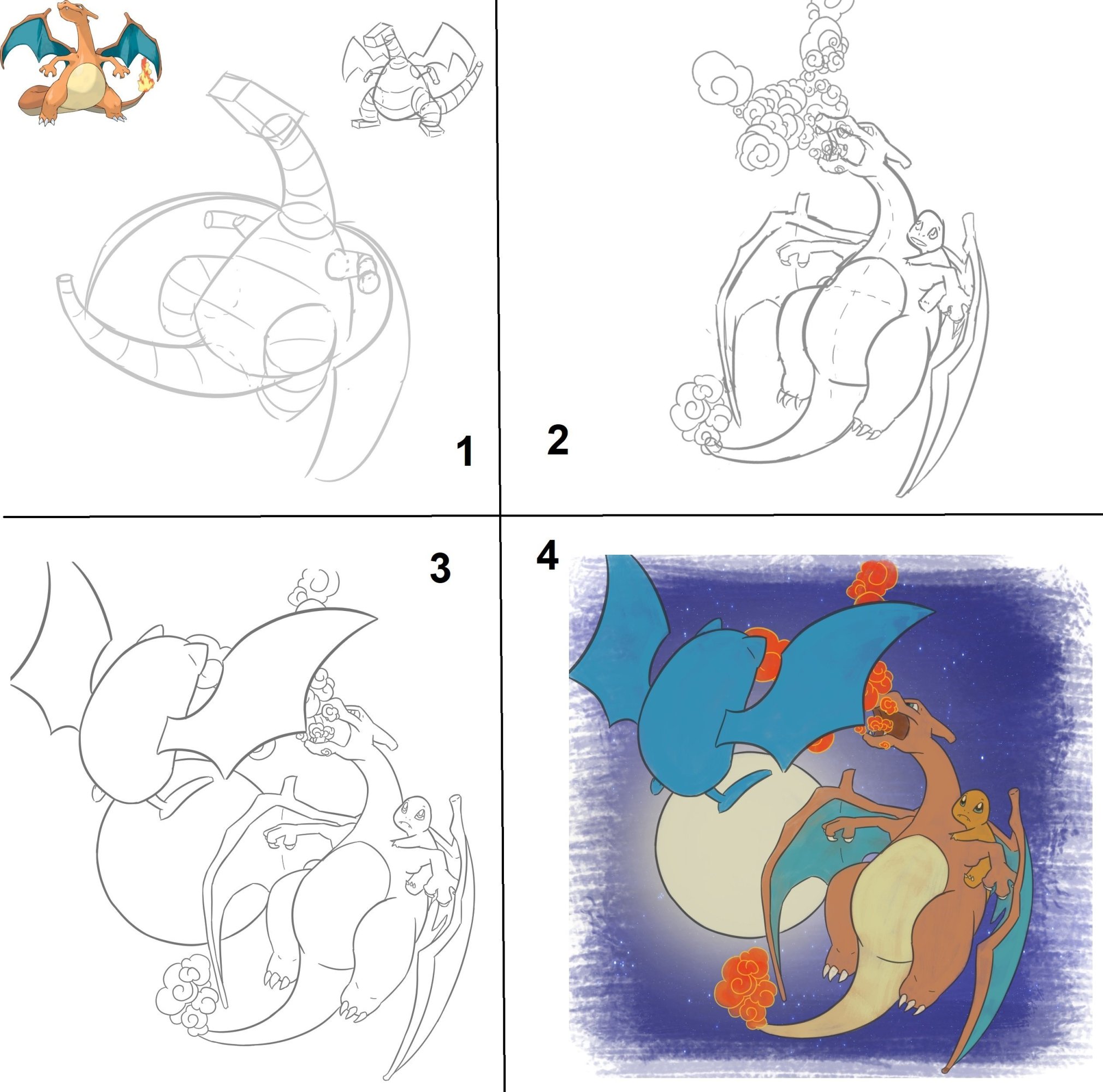 1

2

3

4