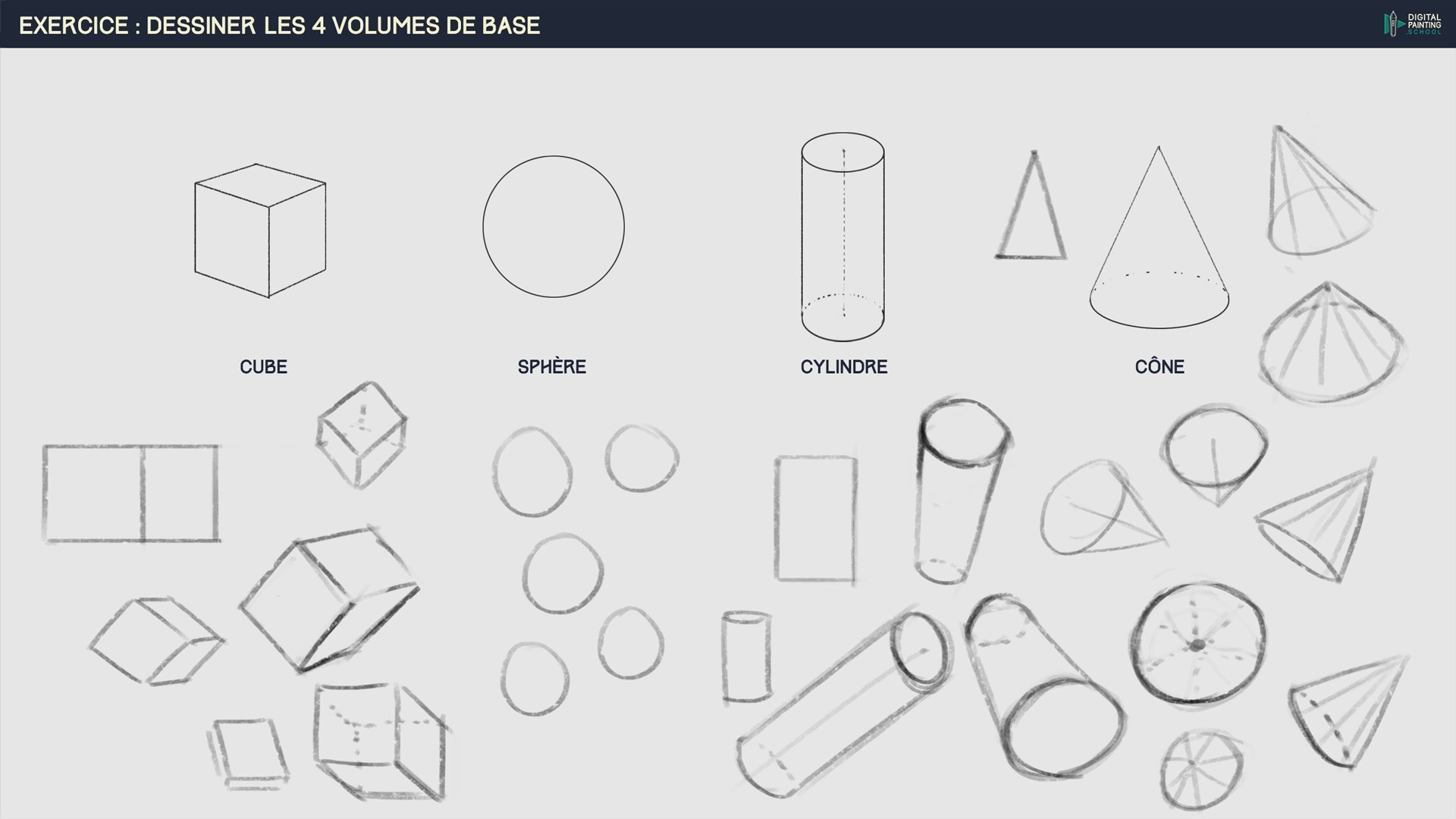 EXERCICE : DESSINER LES 4 VOLUMES DE BASE

DIGITAL PAINTING .SCHOOL

CUBE

SPHÈRE

CYLINDRE

CÔNE