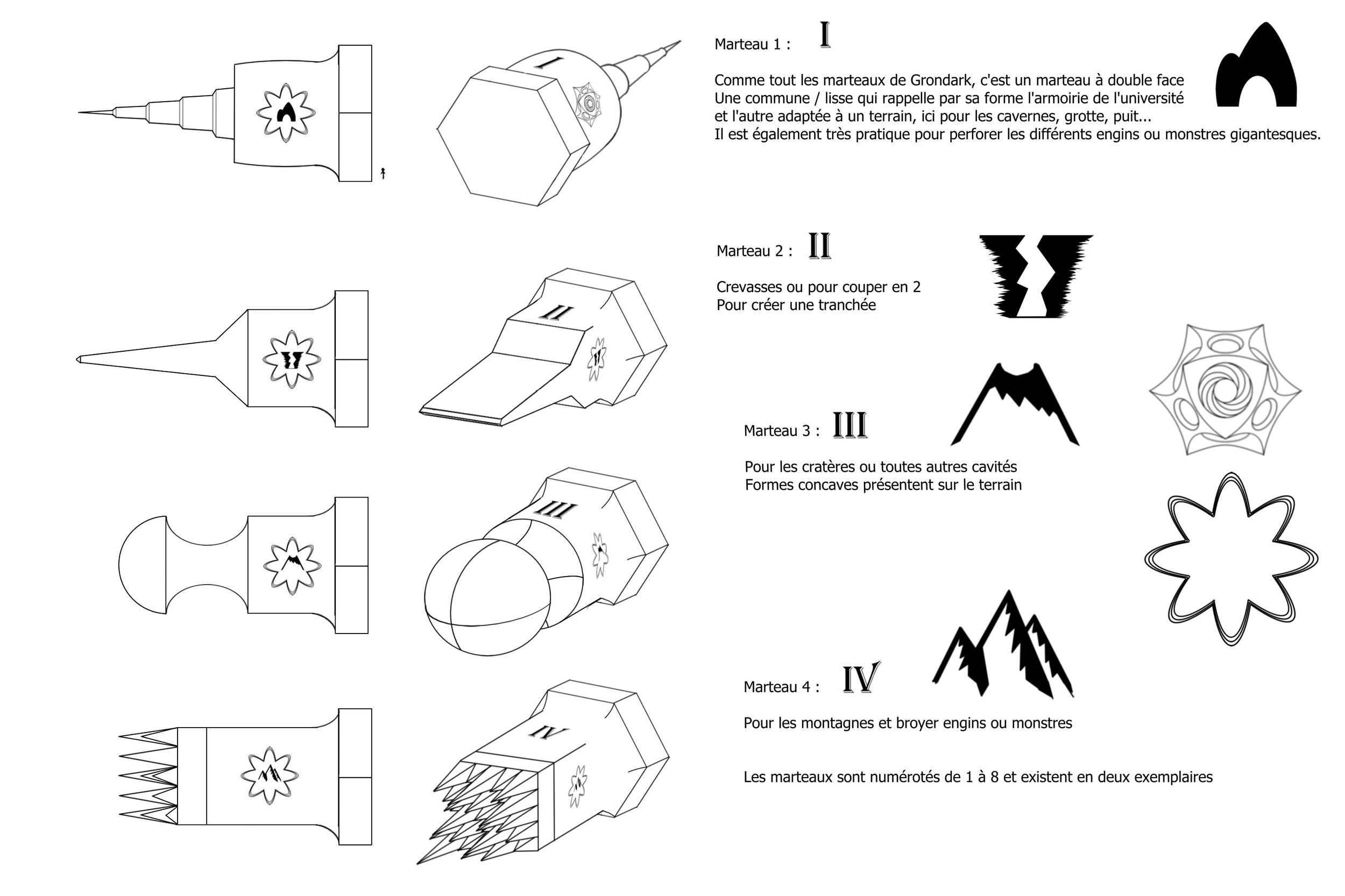 I

II

III

IV

Marteau 1 : I

Comme tout les marteaux de Grondark, c'est un marteau à double face
Une commune / lisse qui rappelle par sa forme l'armoirie de l'université
et l'autre adaptée à un terrain, ici pour les cavernes, grotte, puit...
Il est également très pratique pour perforer les différents engins ou monstres gigantesques.

Marteau 2 : II

Crevasses ou pour couper en 2
Pour créer une tranchée

Marteau 3 : III

Pour les cratères ou toutes autres cavités
Formes concaves présentent sur le terrain

Marteau 4 : IV

Pour les montagnes et broyer engins ou monstres

Les marteaux sont numérotés de 1 à 8 et existent en deux exemplaires