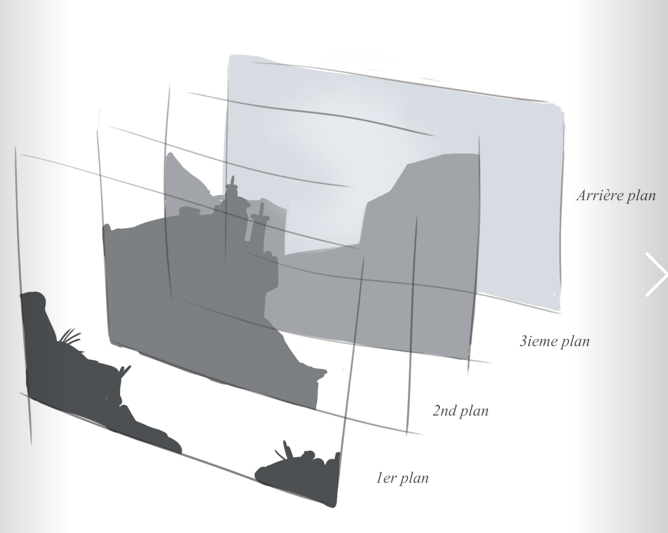 Arrière plan

3ieme plan

2nd plan

1er plan