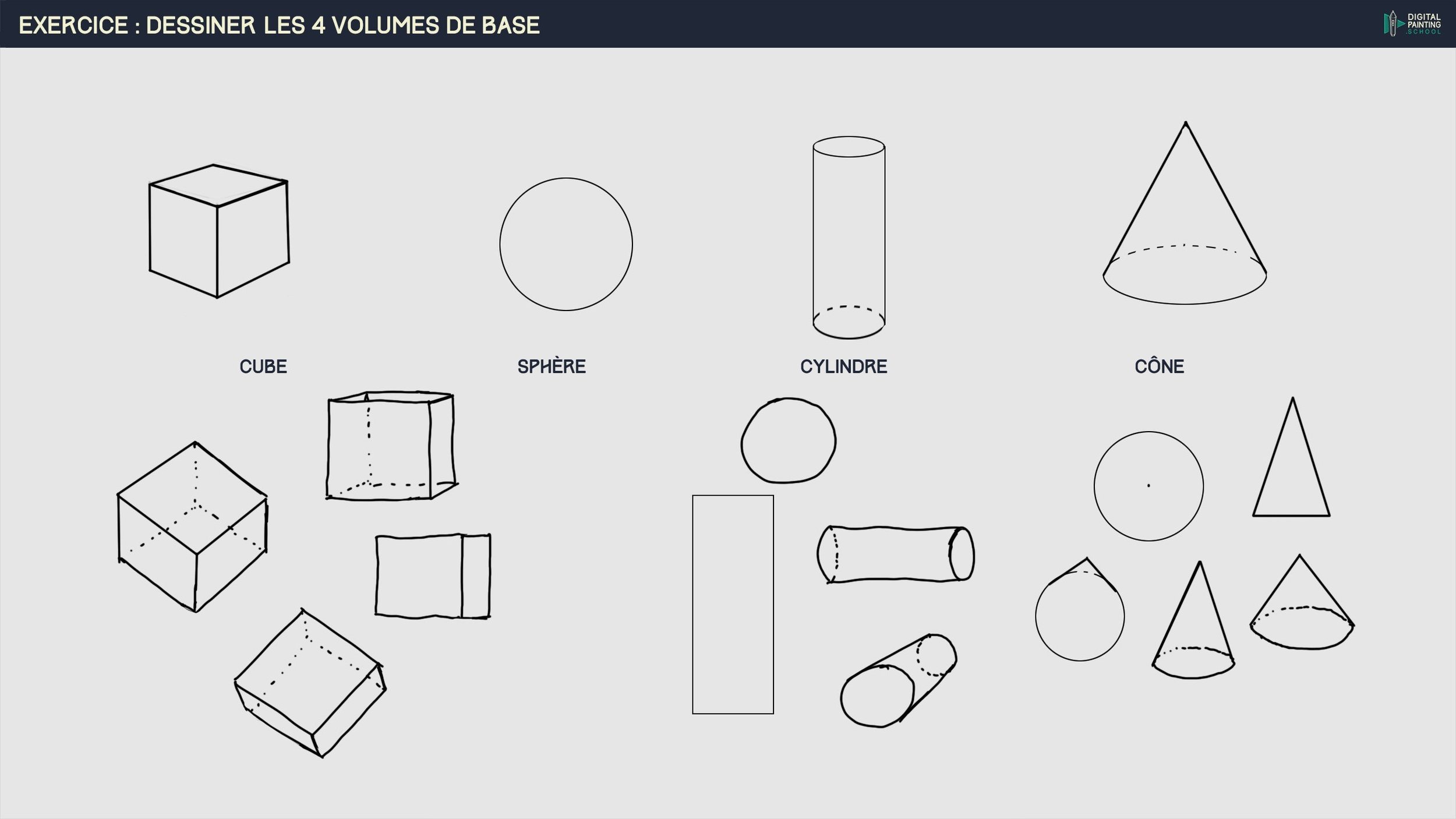 EXERCICE : DESSINER LES 4 VOLUMES DE BASE

DIGITAL PAINTING .SCHOOL

CUBE

SPHÈRE

CYLINDRE

CÔNE