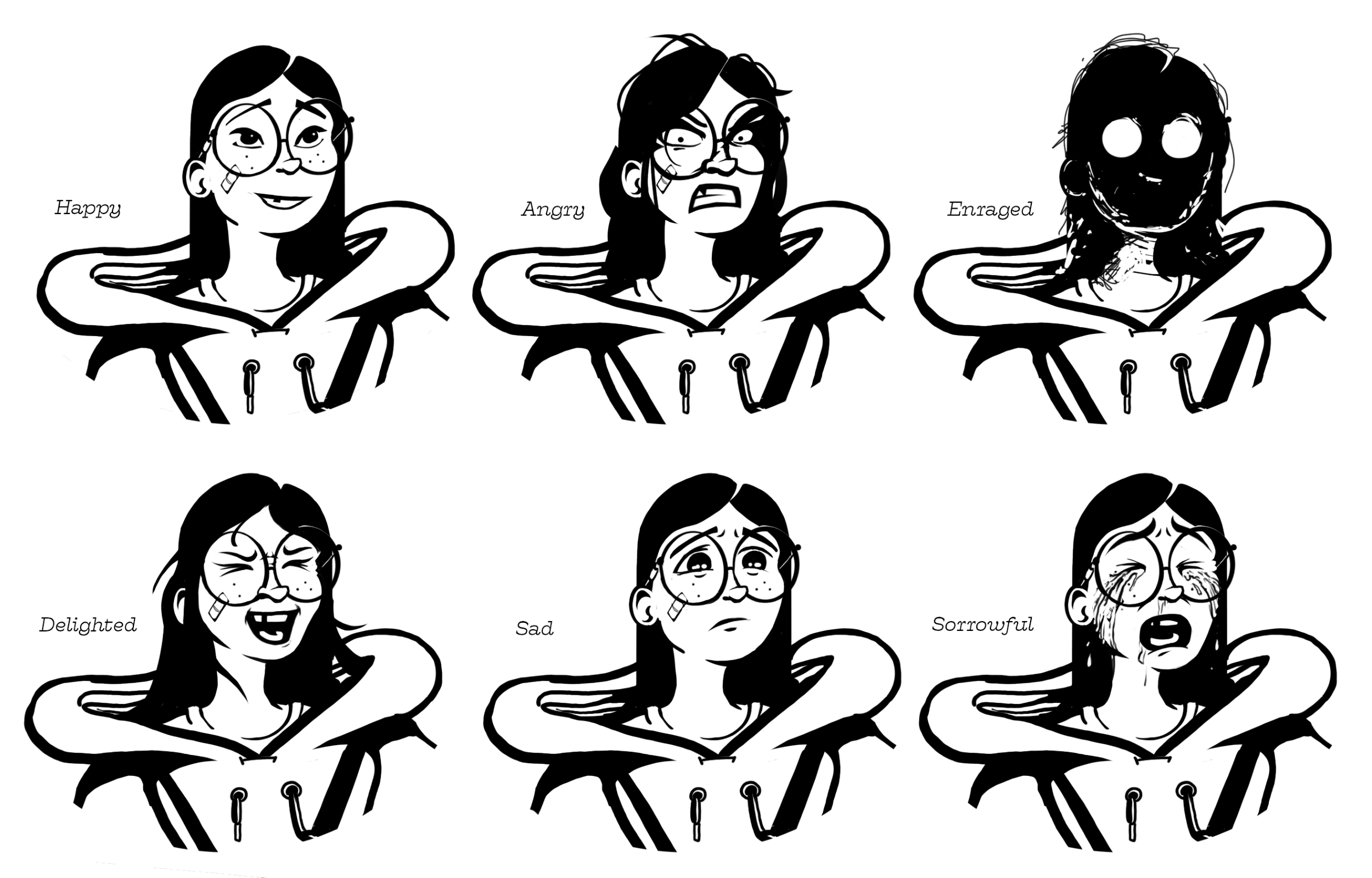 Happy

Angry

Enraged

Delighted

Sad

Sorrowful