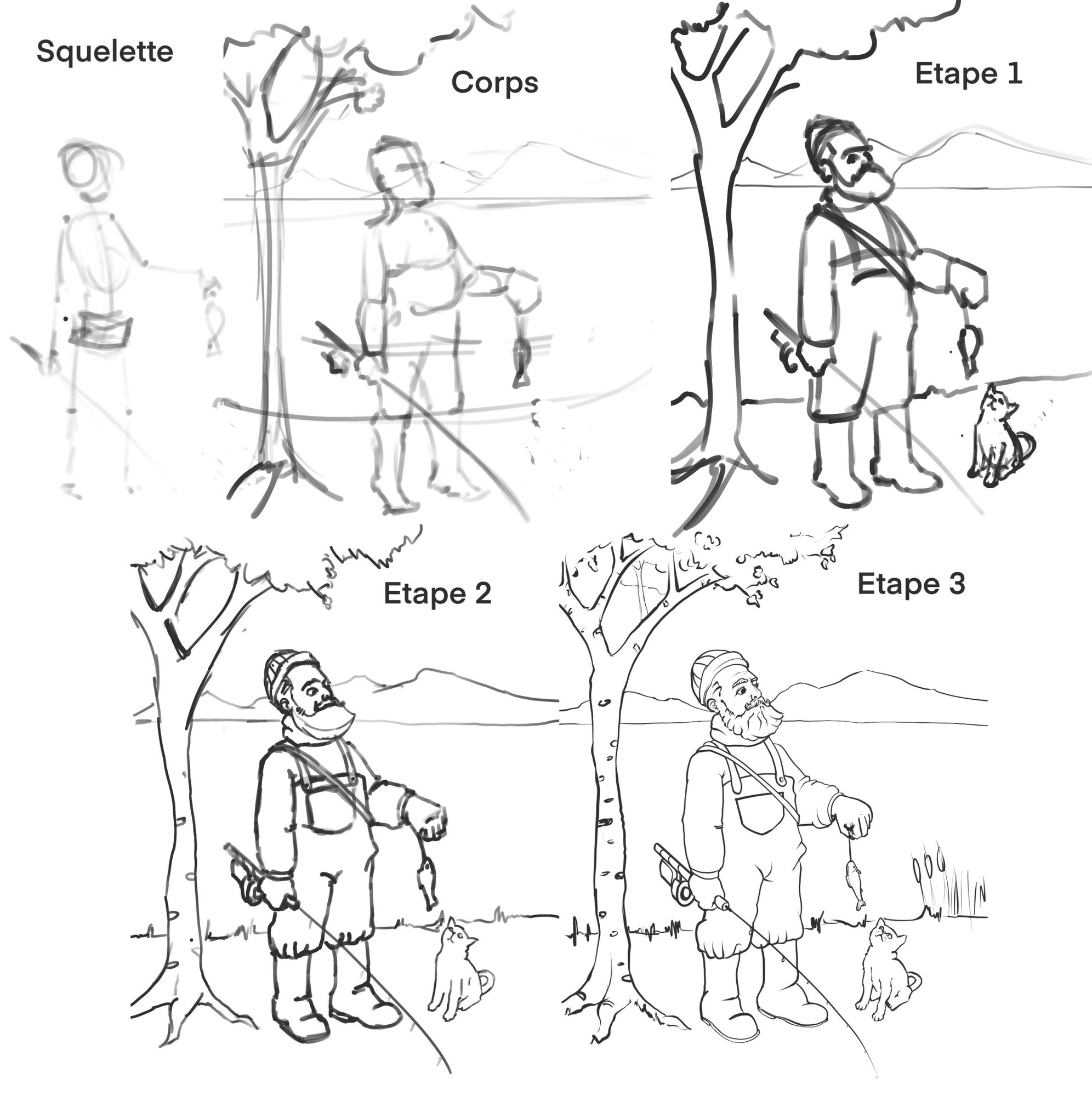 Squelette

Corps

Etape 1

Etape 2

Etape 3