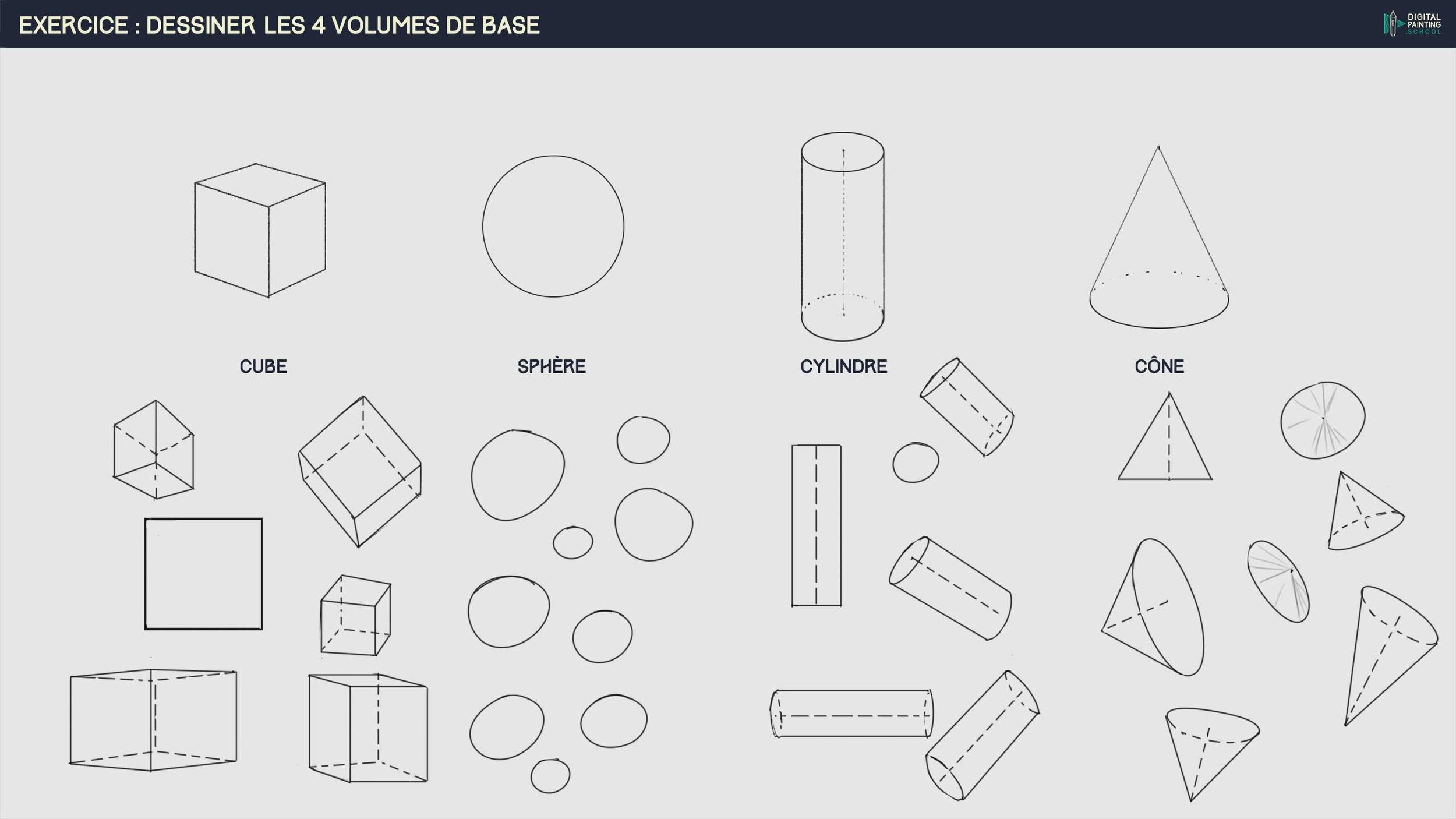 EXERCICE : DESSINER LES 4 VOLUMES DE BASE

DIGITAL PAINTING .SCHOOL

CUBE

SPHÈRE

CYLINDRE

CÔNE